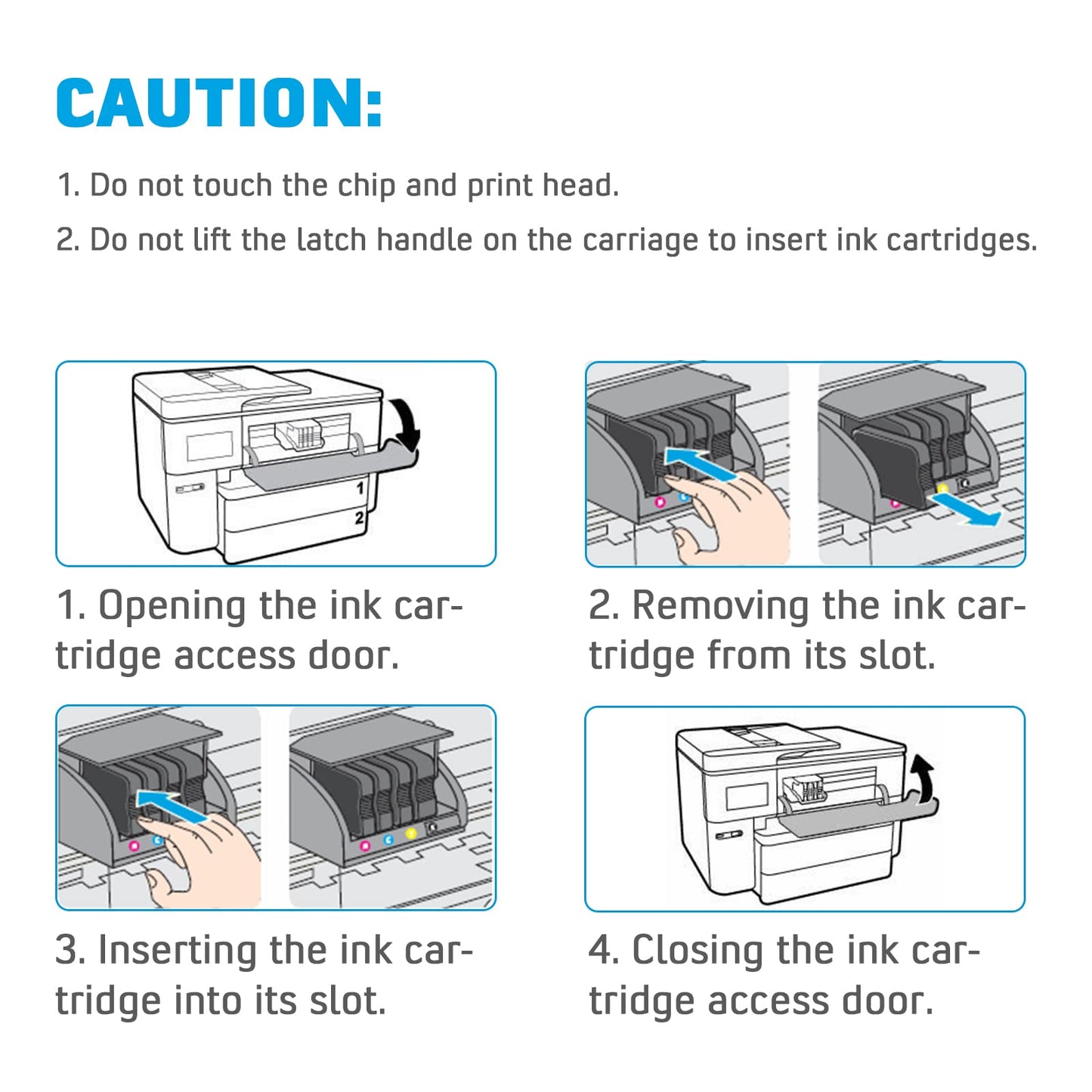 CAUTION:

1. Do not touch the chip and print head.

2. Do not lift the latch handle on the carriage to insert ink cartridges.

1
2

1. Opening the ink cartridge access door.

2. Removing the ink cartridge from its slot.

3. Inserting the ink cartridge into its slot.

4. Closing the ink cartridge access door.