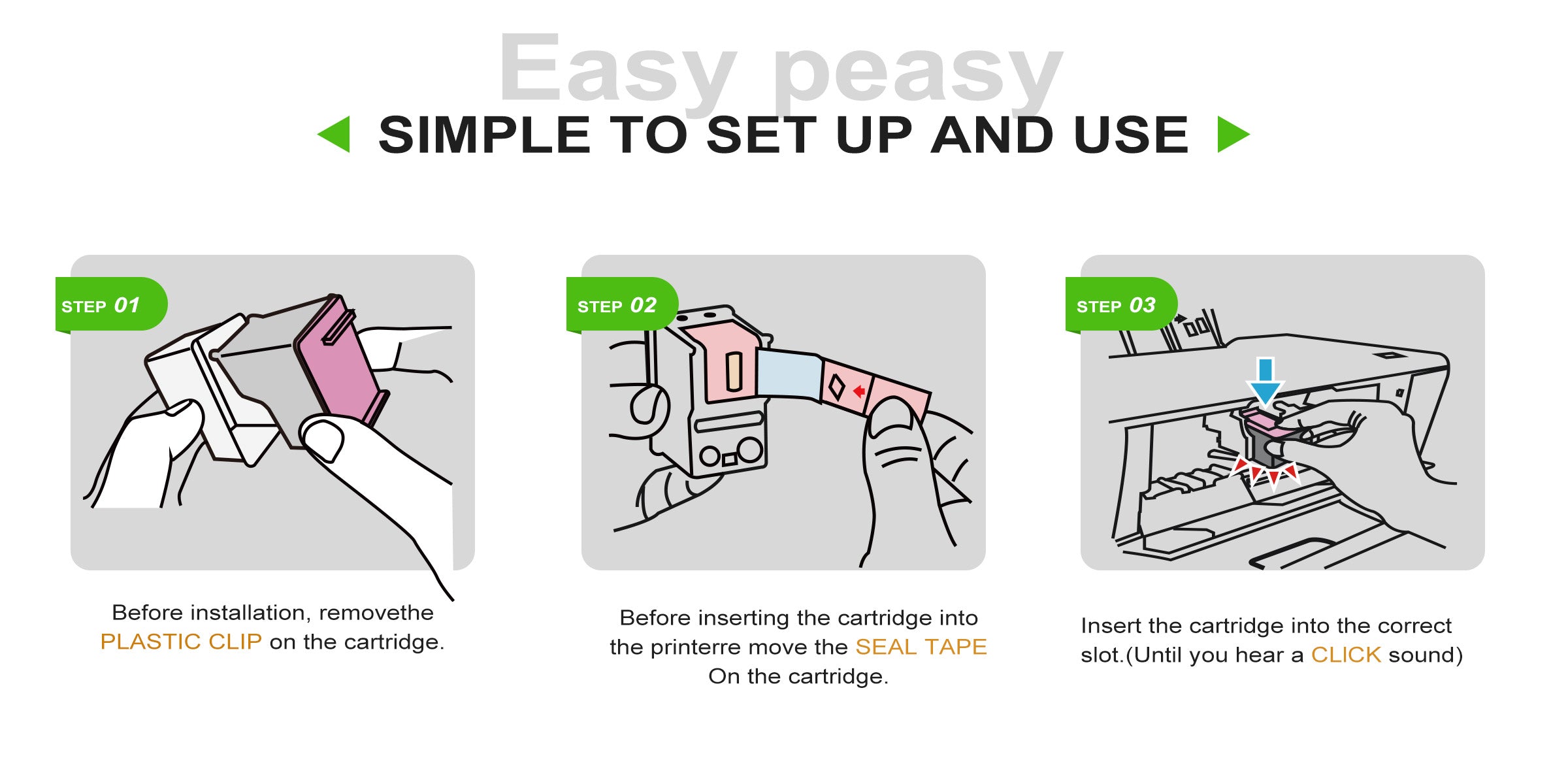 Easy peasy
SIMPLE TO SET UP AND USE

STEP 01

Before installation, removethe PLASTIC CLIP on the cartridge.

STEP 02

Before inserting the cartridge into the printerre move the SEAL TAPE On the cartridge.

STEP 03

Insert the cartridge into the correct slot.(Until you hear a CLICK sound)