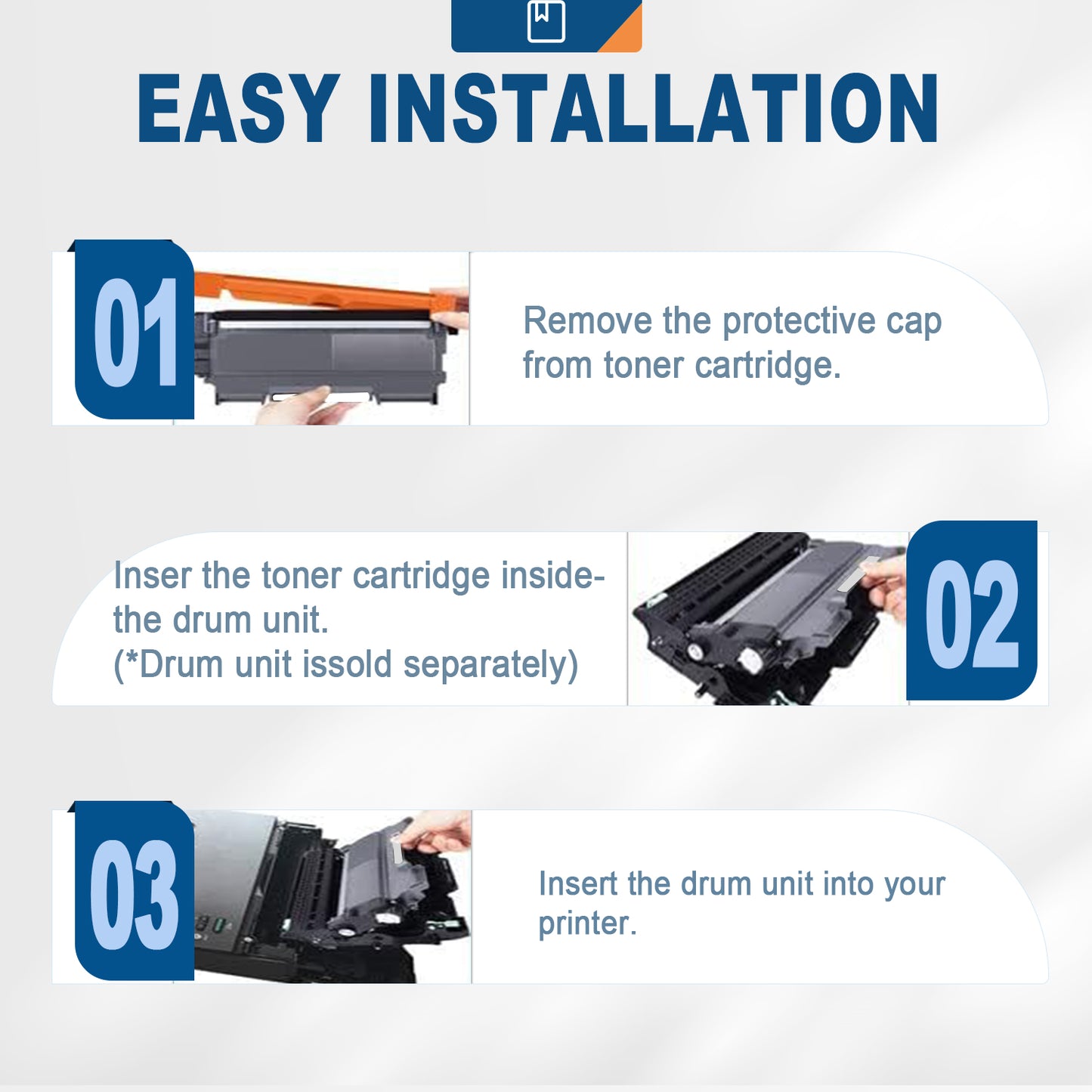 EASY INSTALLATION

01

Remove the protective cap from toner cartridge.

Inser the toner cartridge inside-the drum unit.
(*Drum unit issold separately)

02

03

Insert the drum unit into your printer.