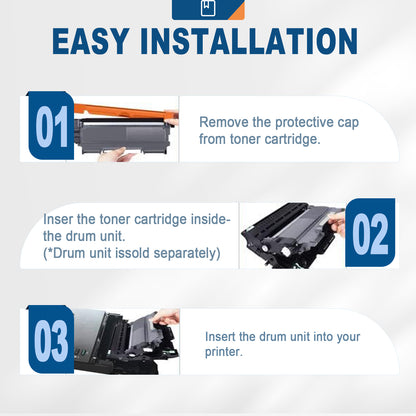 EASY INSTALLATION

01

Remove the protective cap from toner cartridge.

Inser the toner cartridge inside-the drum unit.
(*Drum unit issold separately)

02

03

Insert the drum unit into your printer.