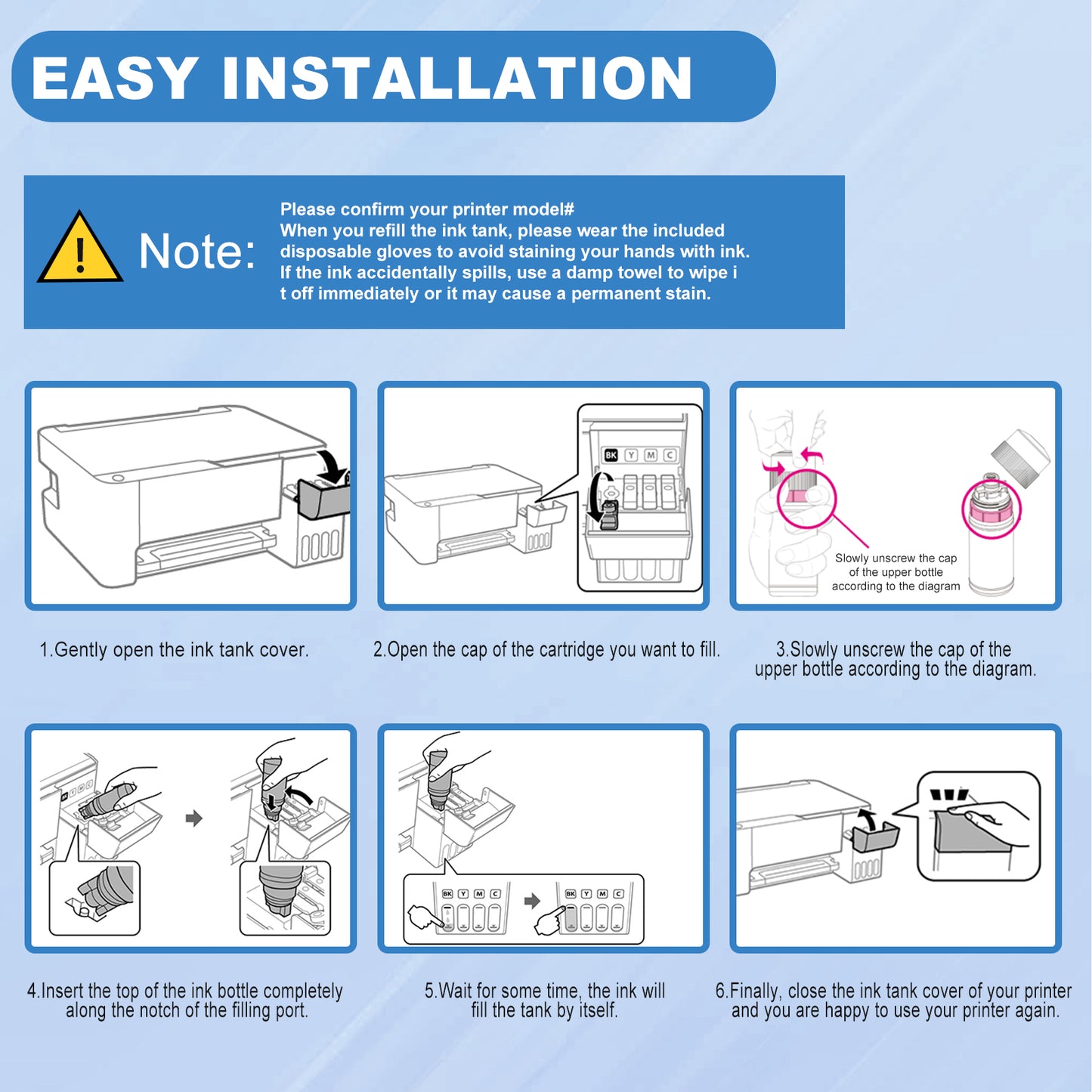 EASY INSTALLATION

Note:

Please confirm your printer model#
When you refill the ink tank, please wear the included disposable gloves to avoid staining your hands with ink.
If the ink accidentally spills, use a damp towel to wipe i t off immediately or it may cause a permanent stain.

BK Y M C

Slowly unscrew the cap of the upper bottle according to the diagram

1.Gently open the ink tank cover.

2.Open the cap of the cartridge you want to fill.

3.Slowly unscrew the cap of the upper bottle according to the diagram.

BK Y M C

BK Y M C

4.Insert the top of the ink bottle completely along the notch of the filling port.

5.Wait for some time, the ink will fill the tank by itself.

6.Finally, close the ink tank cover of your printer and you are happy to use your printer again.