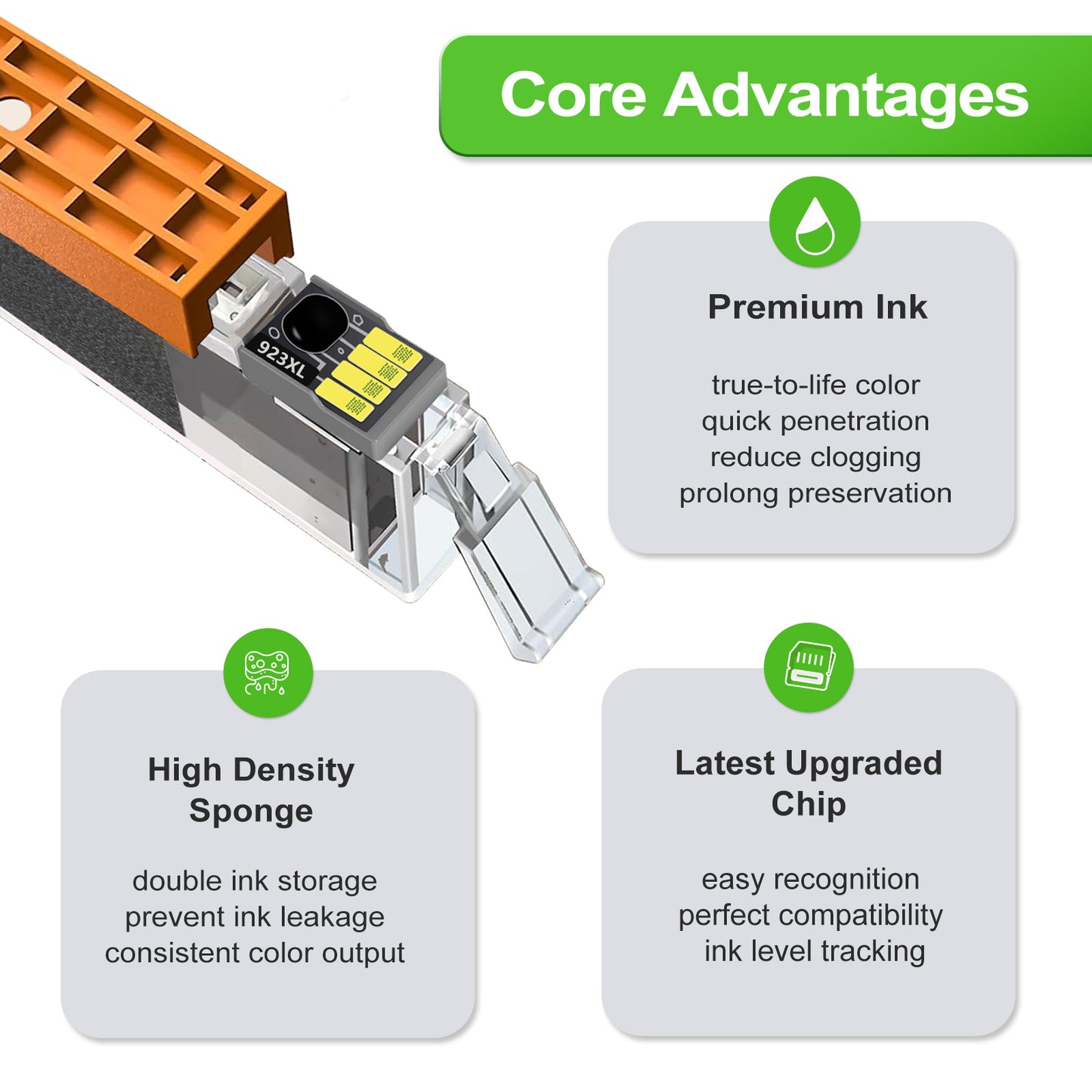 Core Advantages

923XL

Premium Ink

true-to-life color
quick penetration
reduce clogging
prolong preservation

High Density Sponge

double ink storage
prevent ink leakage
consistent color output

Latest Upgraded Chip

easy recognition
perfect compatibility
ink level tracking