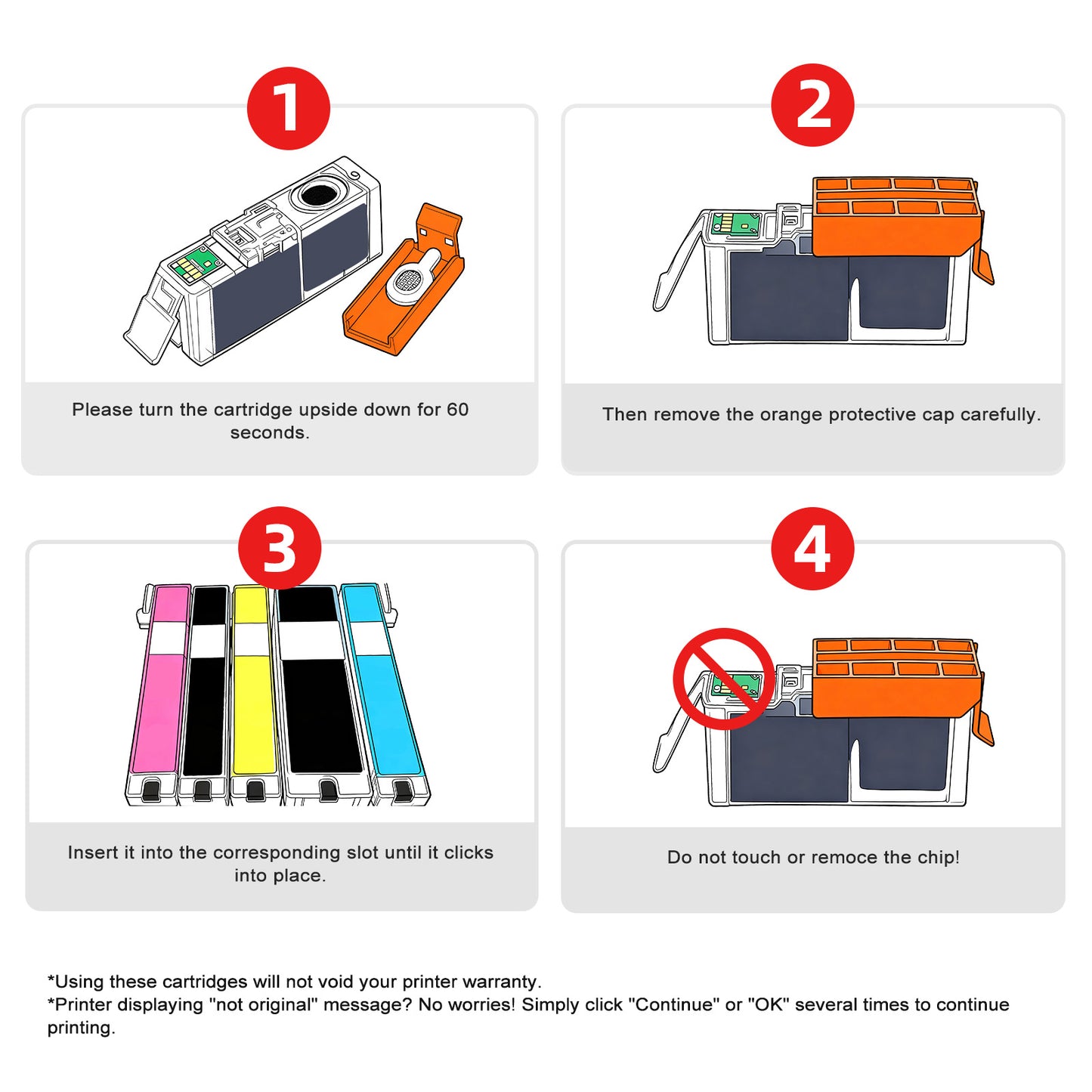 1

Please turn the cartridge upside down for 60 seconds.

2

Then remove the orange protective cap carefully.

3

Insert it into the corresponding slot until it clicks into place.

4

Do not touch or remoce the chip!

*Using these cartridges will not void your printer warranty.
*Printer displaying "not original" message? No worries! Simply click "Continue" or "OK" several times to continue printing.