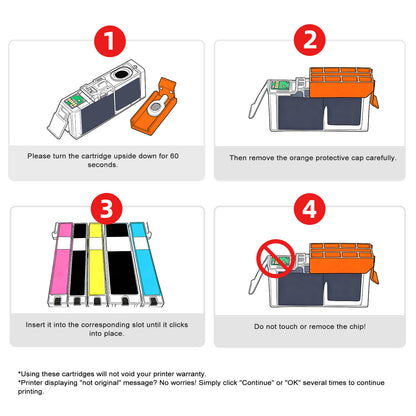 1

Please turn the cartridge upside down for 60 seconds.

2

Then remove the orange protective cap carefully.

3

Insert it into the corresponding slot until it clicks into place.

4

Do not touch or remoce the chip!

*Using these cartridges will not void your printer warranty.
*Printer displaying "not original" message? No worries! Simply click "Continue" or "OK" several times to continue printing.