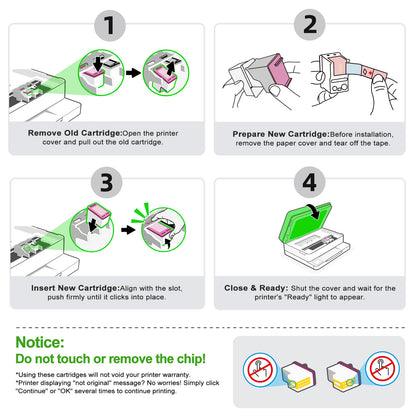 1

Remove Old Cartridge:Open the printer cover and pull out the old cartridge.

2

Prepare New Cartridge:Before installation, remove the paper cover and tear off the tape.

3

Insert New Cartridge:Align with the slot, push firmly until it clicks into place.

4

Close & Ready: Shut the cover and wait for the printer's "Ready" light to appear.

Notice:
Do not touch or remove the chip!

*Using these cartridges will not void your printer warranty.
*Printer displaying "not original" message? No worries! Simply click "Continue" or "OK" several times to continue printing.