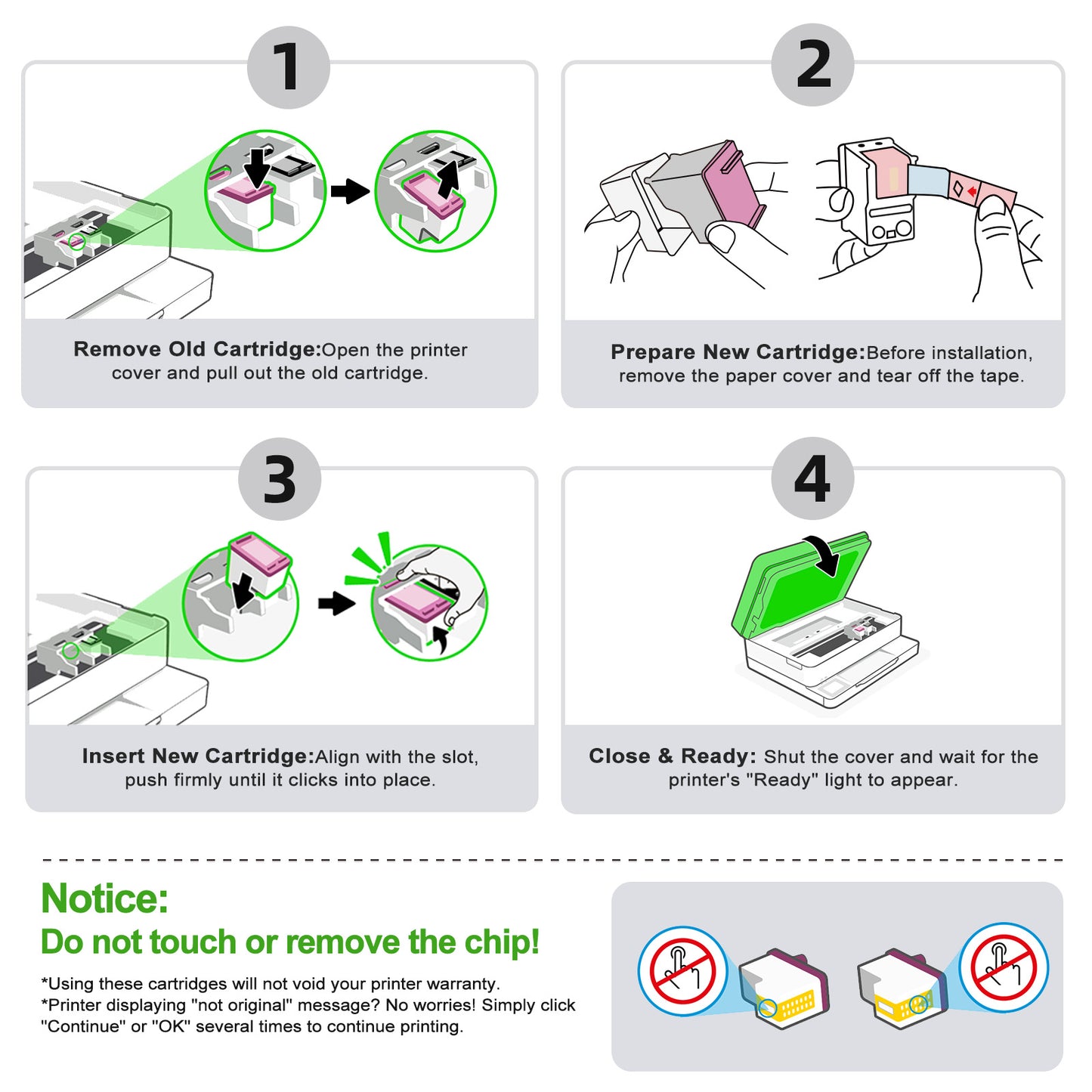 1

Remove Old Cartridge:Open the printer cover and pull out the old cartridge.

2

Prepare New Cartridge:Before installation, remove the paper cover and tear off the tape.

3

Insert New Cartridge:Align with the slot, push firmly until it clicks into place.

4

Close & Ready: Shut the cover and wait for the printer's "Ready" light to appear.

Notice:
Do not touch or remove the chip!

*Using these cartridges will not void your printer warranty.
*Printer displaying "not original" message? No worries! Simply click "Continue" or "OK" several times to continue printing.