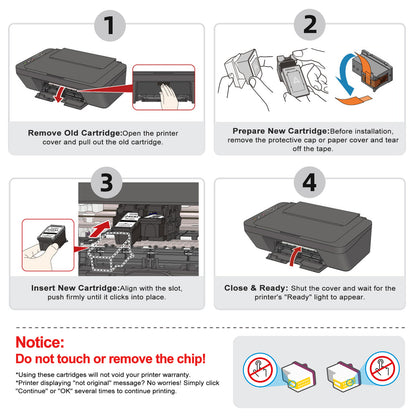 1

Remove Old Cartridge:Open the printer cover and pull out the old cartridge.

2

Prepare New Cartridge:Before installation, remove the protective cap or paper cover and tear off the tape.

3

Insert New Cartridge:Align with the slot, push firmly until it clicks into place.

4

Close & Ready: Shut the cover and wait for the printer's "Ready" light to appear.

Notice:
Do not touch or remove the chip!

*Using these cartridges will not void your printer warranty.
*Printer displaying "not original" message? No worries! Simply click "Continue" or "OK" several times to continue printing.