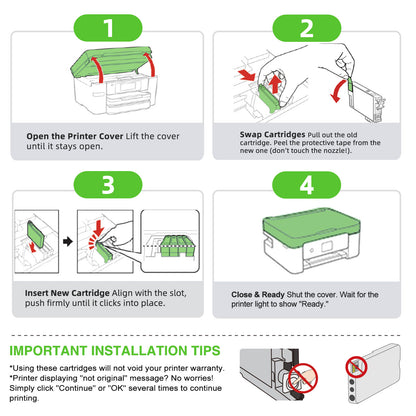 1

Open the Printer Cover Lift the cover until it stays open.

2

Swap Cartridges Pull out the old cartridge. Peel the protective tape from the new one (don't touch the nozzle!).

3

Insert New Cartridge Align with the slot, push firmly until it clicks into place.

4

Close & Ready Shut the cover. Wait for the printer light to show "Ready."

IMPORTANT INSTALLATION TIPS

*Using these cartridges will not void your printer warranty.
*Printer displaying "not original" message? No worries! Simply click "Continue" or "OK" several times to continue printing.