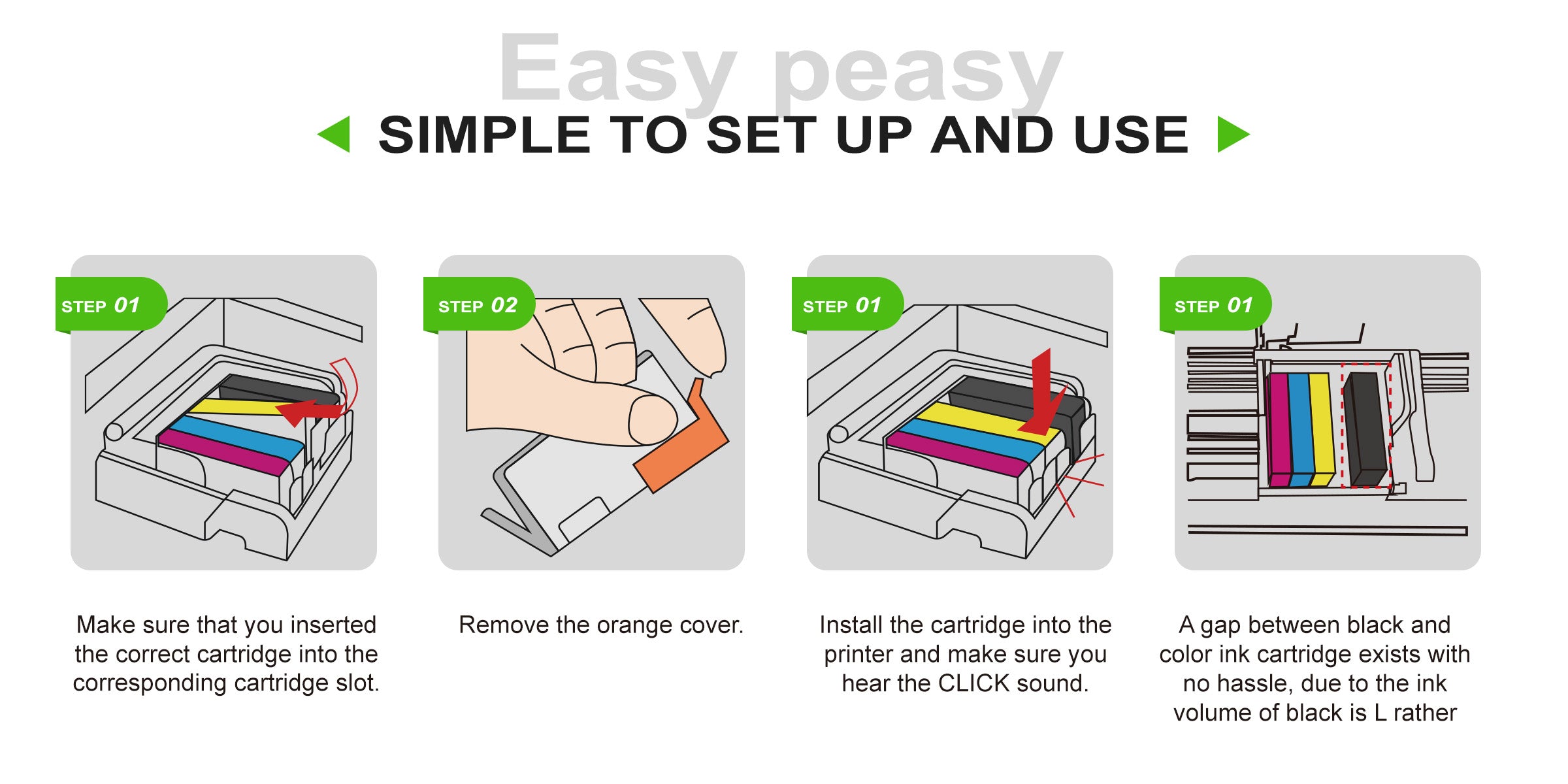 Easy peasy

SIMPLE TO SET UP AND USE

STEP 01

Make sure that you inserted the correct cartridge into the corresponding cartridge slot.

STEP 02

Remove the orange cover.

STEP 01

Install the cartridge into the printer and make sure you hear the CLICK sound.

STEP 01

A gap between black and color ink cartridge exists with no hassle, due to the ink volume of black is L rather