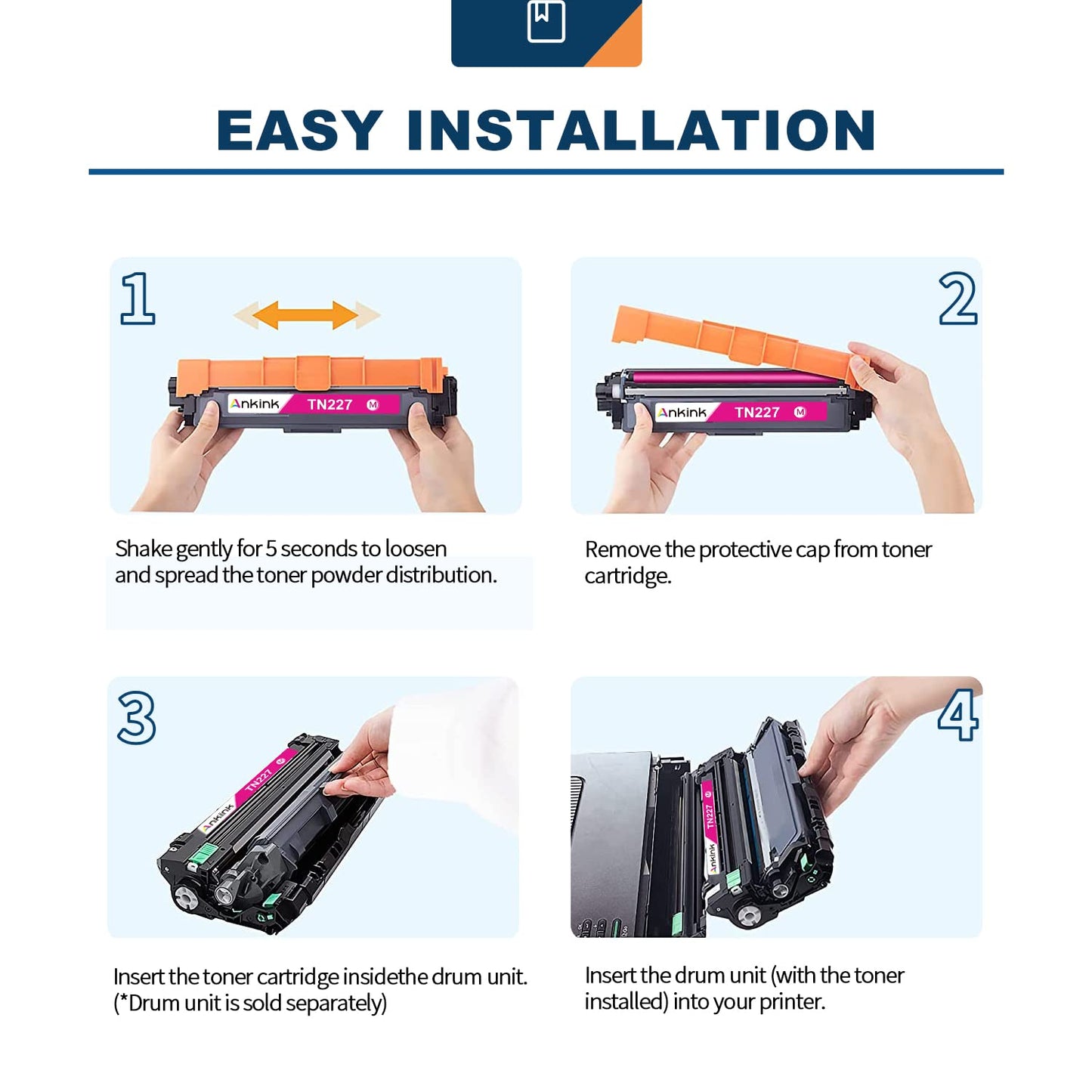 EASY INSTALLATION

1

Ankink TN227 M

Shake gently for 5 seconds to loosen and spread the toner powder distribution.

2

Ankink TN227 M

Remove the protective cap from toner cartridge.

3

Ankink TN227 M

Insert the toner cartridge insidethe drum unit. (*Drum unit is sold separately)

4

Ankink TN227 M

Insert the drum unit (with the toner installed) into your printer.