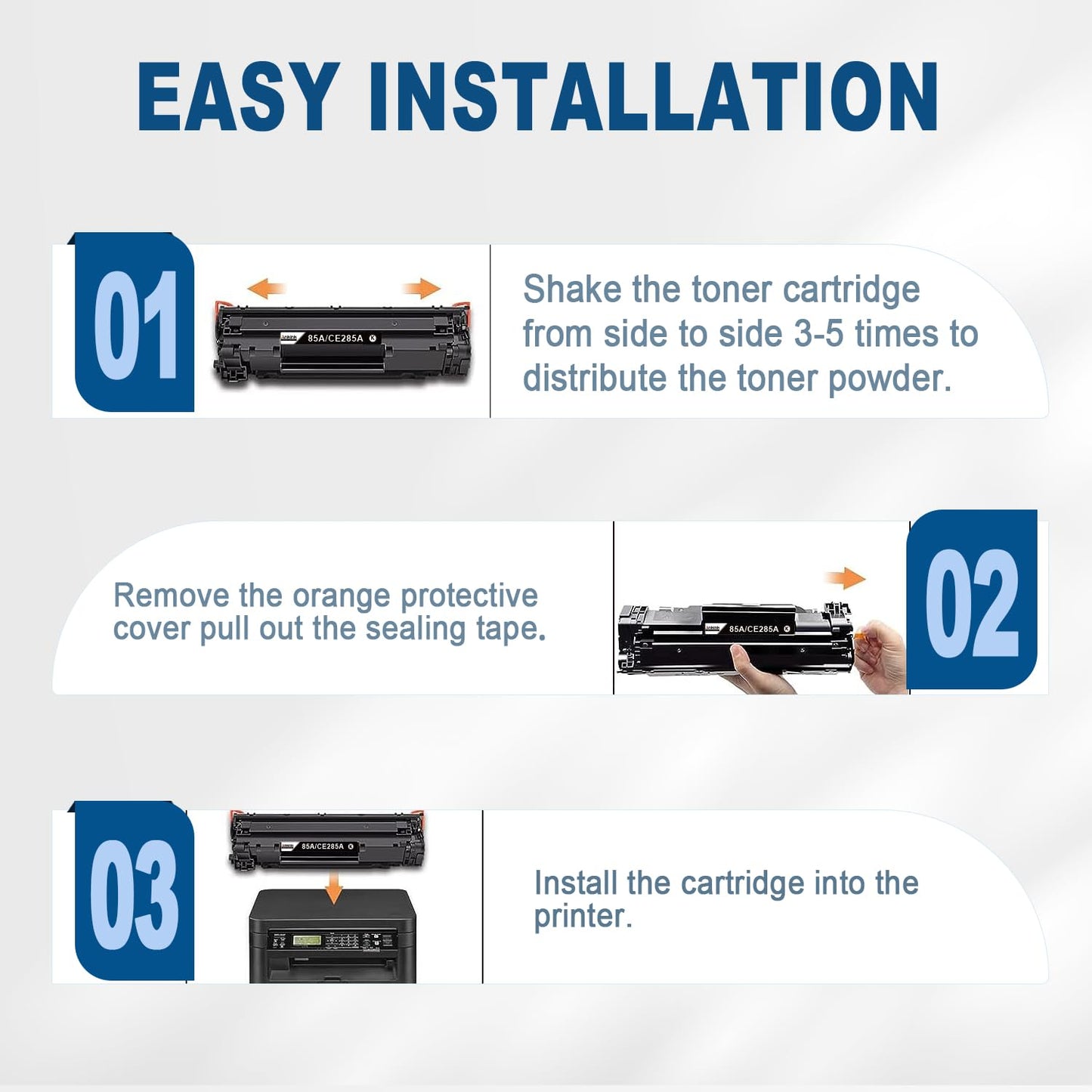 EASY INSTALLATION

01

85A/CE285A

Shake the toner cartridge from side to side 3-5 times to distribute the toner powder.

Remove the orange protective cover pull out the sealing tape.

85A/CE285A

02

03

85A/CE285A

Install the cartridge into the printer.