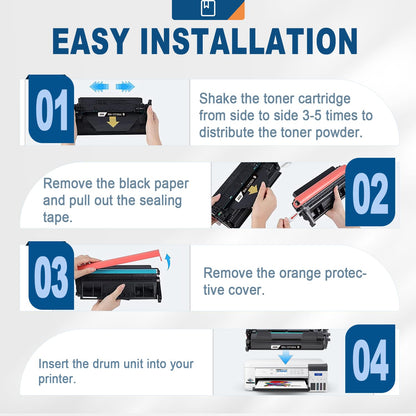 EASY INSTALLATION

01

Shake the toner cartridge from side to side 3-5 times to distribute the toner powder.

Remove the black paper and pull out the sealing tape.

02

03

Remove the orange protective cover.

Insert the drum unit into your printer.

04