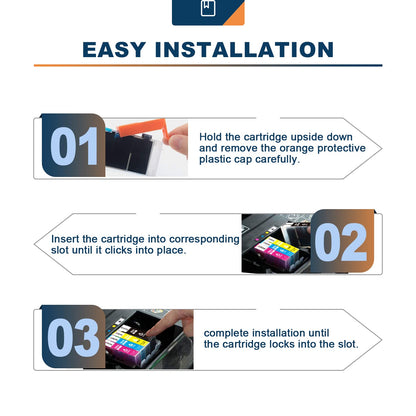 EASY INSTALLATION

01

Hold the cartridge upside down and remove the orange protective plastic cap carefully.

Insert the cartridge into corresponding slot until it clicks into place.

02

03

complete installation until the cartridge locks into the slot.