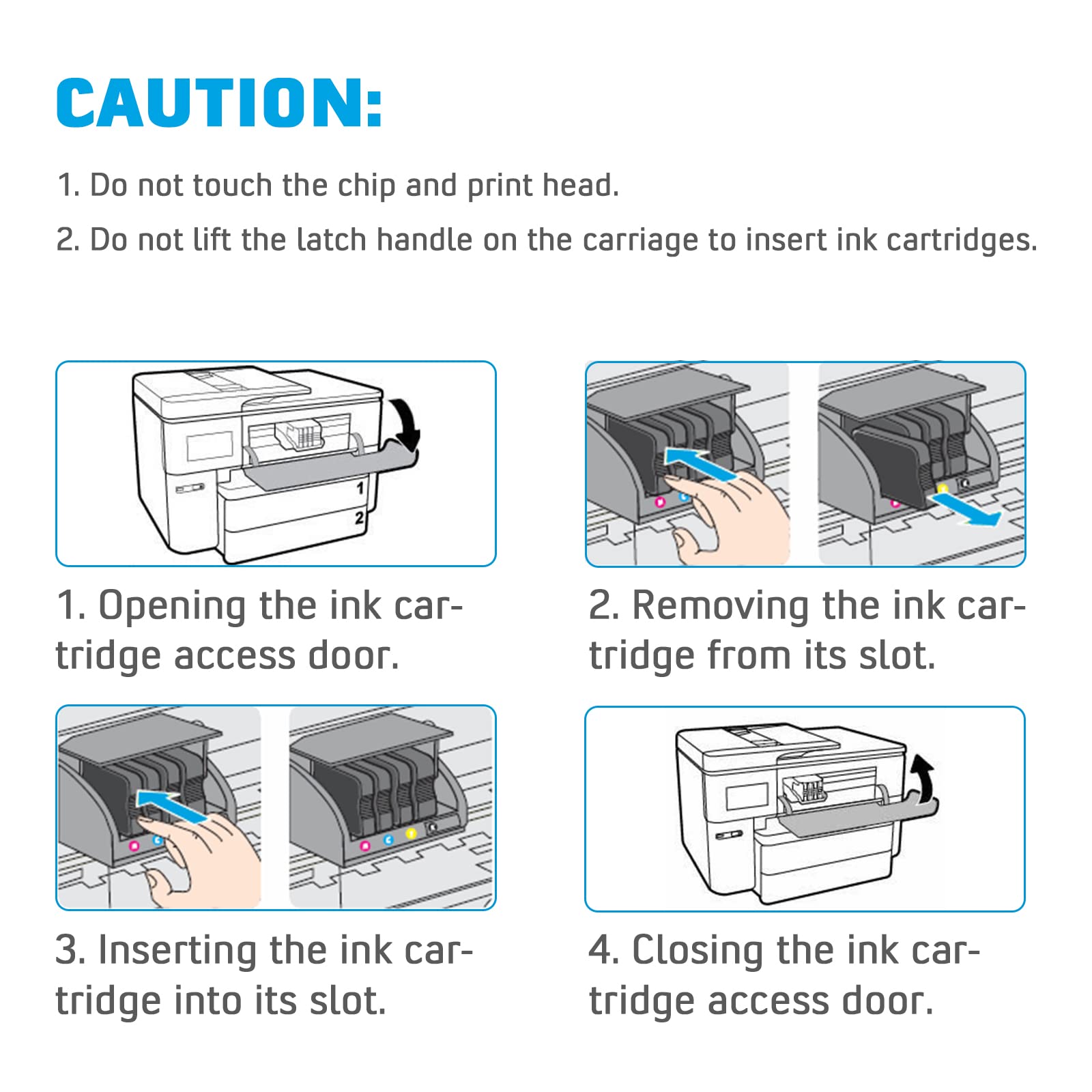 CAUTION:

1. Do not touch the chip and print head.

2. Do not lift the latch handle on the carriage to insert ink cartridges.

1

2

1. Opening the ink cartridge access door.

2. Removing the ink cartridge from its slot.

3. Inserting the ink cartridge into its slot.

4. Closing the ink cartridge access door.