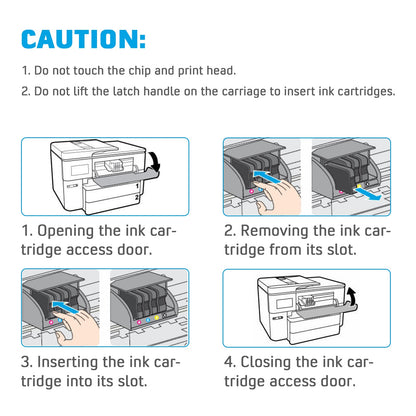 CAUTION:

1. Do not touch the chip and print head.

2. Do not lift the latch handle on the carriage to insert ink cartridges.

1
2

1. Opening the ink cartridge access door.

2. Removing the ink cartridge from its slot.

3. Inserting the ink cartridge into its slot.

4. Closing the ink cartridge access door.