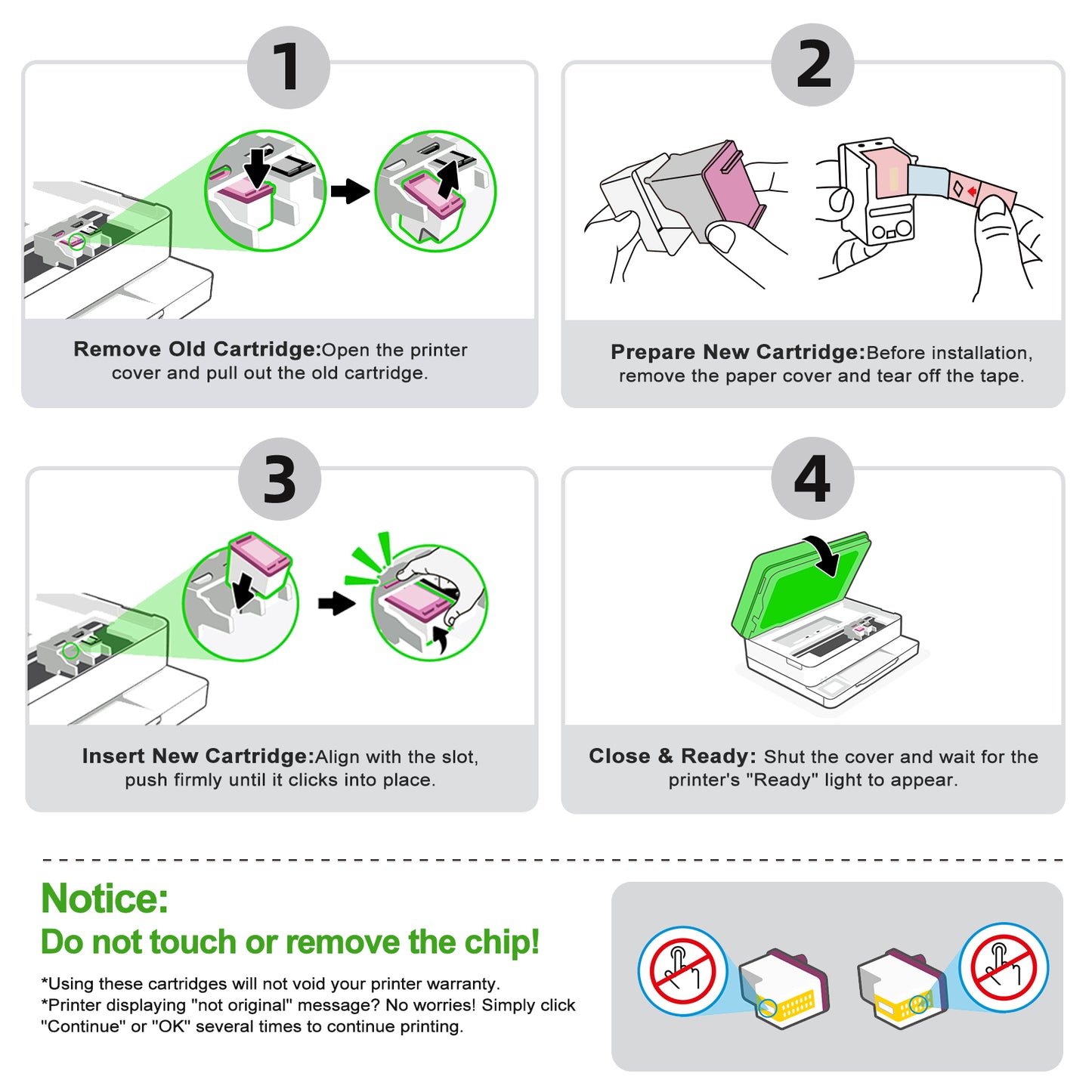 1

Remove Old Cartridge:Open the printer cover and pull out the old cartridge.

2

Prepare New Cartridge:Before installation, remove the paper cover and tear off the tape.

3

Insert New Cartridge:Align with the slot, push firmly until it clicks into place.

4

Close & Ready: Shut the cover and wait for the printer's "Ready" light to appear.

Notice:
Do not touch or remove the chip!

*Using these cartridges will not void your printer warranty.
*Printer displaying "not original" message? No worries! Simply click "Continue" or "OK" several times to continue printing.