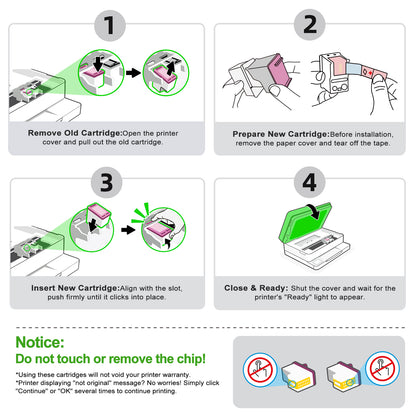 1

Remove Old Cartridge:Open the printer cover and pull out the old cartridge.

2

Prepare New Cartridge:Before installation, remove the paper cover and tear off the tape.

3

Insert New Cartridge:Align with the slot, push firmly until it clicks into place.

4

Close & Ready: Shut the cover and wait for the printer's "Ready" light to appear.

Notice:
Do not touch or remove the chip!

*Using these cartridges will not void your printer warranty.
*Printer displaying "not original" message? No worries! Simply click "Continue" or "OK" several times to continue printing.